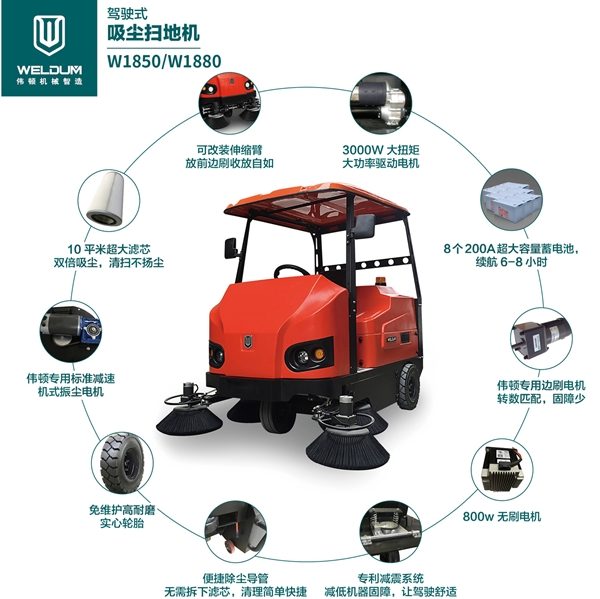 WELDUM
伟顿机械智造

驾驶式
吸尘扫地机
W1850/W1880

可改装伸缩臂
放前边刷收放自如

3000W 大扭矩
大功率驱动电机

10 平米超大滤芯
双倍吸尘，清扫不扬尘

8 个 200A 超大容量蓄电池，
续航 6-8 小时

伟顿专用标准减速
机式振尘电机

伟顿专用边刷电机
转数匹配，固障少

免维护高耐磨
实心轮胎

800w 无刷电机

便捷除尘导管
无需拆下滤芯，清理简单快捷

专利减震系统
减低机器固障，让驾驶舒适